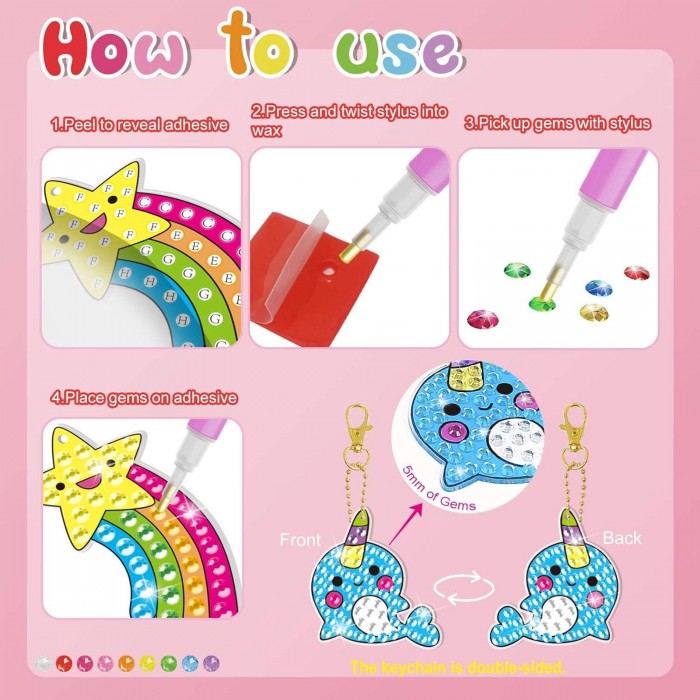 How to use

1.Peel to reveal adhesive

2.Press and twist stylus into wax

3.Pick up gems with stylus

4.Place gems on adhesive

5mm of Gems

Front

Back

The keychain is double-sided.