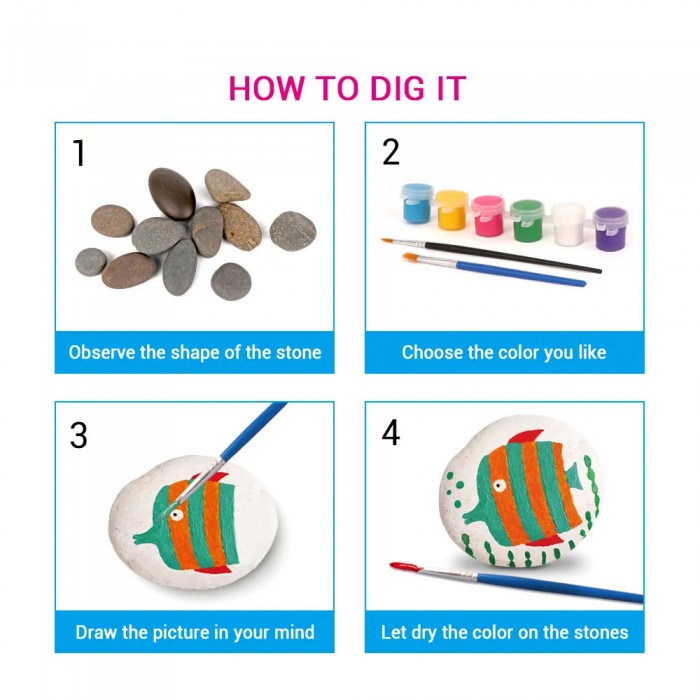 HOW TO DIG IT

1

Observe the shape of the stone

2

Choose the color you like

3

Draw the picture in your mind

4

Let dry the color on the stones